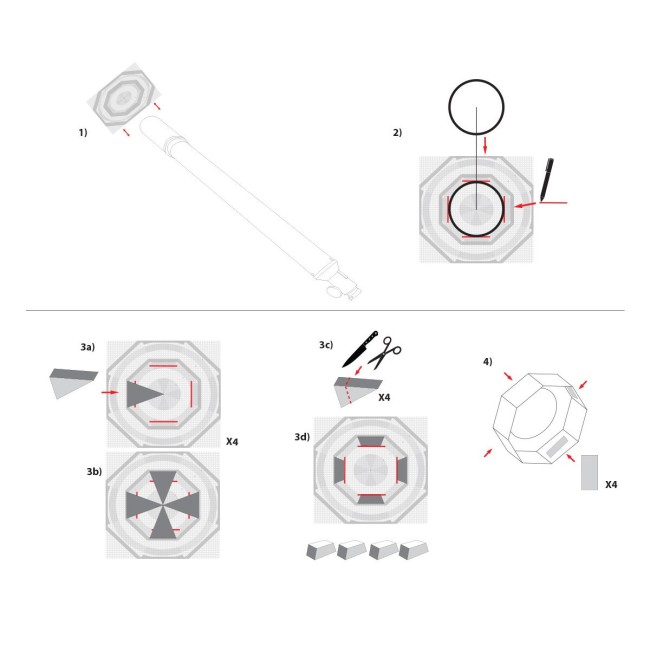 1)

2)

3a)

X4

3b)

3c)

X4

3d)

4)

X4