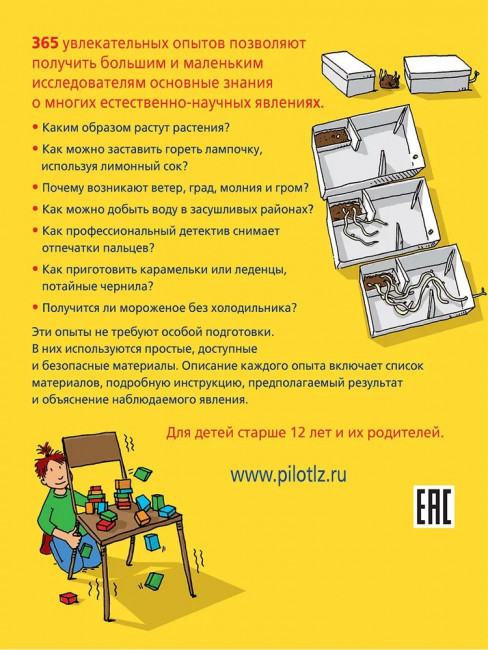 365 увлекательных опытов позволяют получить большим и маленьким исследователям основные знания о многих естественно-научных явлениях.

• Каким образом растут растения?

• Как можно заставить гореть лампочку, используя лимонный сок?

• Почему возникают ветер, град, молния и гром?

• Как можно добыть воду в засушливых районах?

• Как профессиональный детектив снимает отпечатки пальцев?

• Как приготовить карамельки или леденцы, потайные чернила?

• Получится ли мороженое без холодильника?

Эти опыты не требуют особой подготовки. В них используются простые, доступные и безопасные материалы. Описание каждого опыта включает список материалов, подробную инструкцию, предполагаемый результат и объяснение наблюдаемого явления.

Для детей старше 12 лет и их родителей.

www.pilotlz.ru

EAC