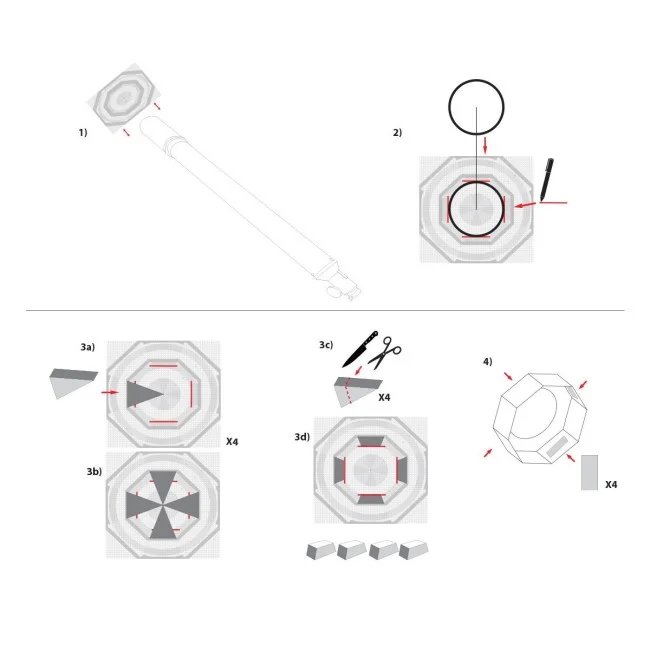 1)

2)

3a)

X4

3b)

3c)

X4

3d)

4)

X4